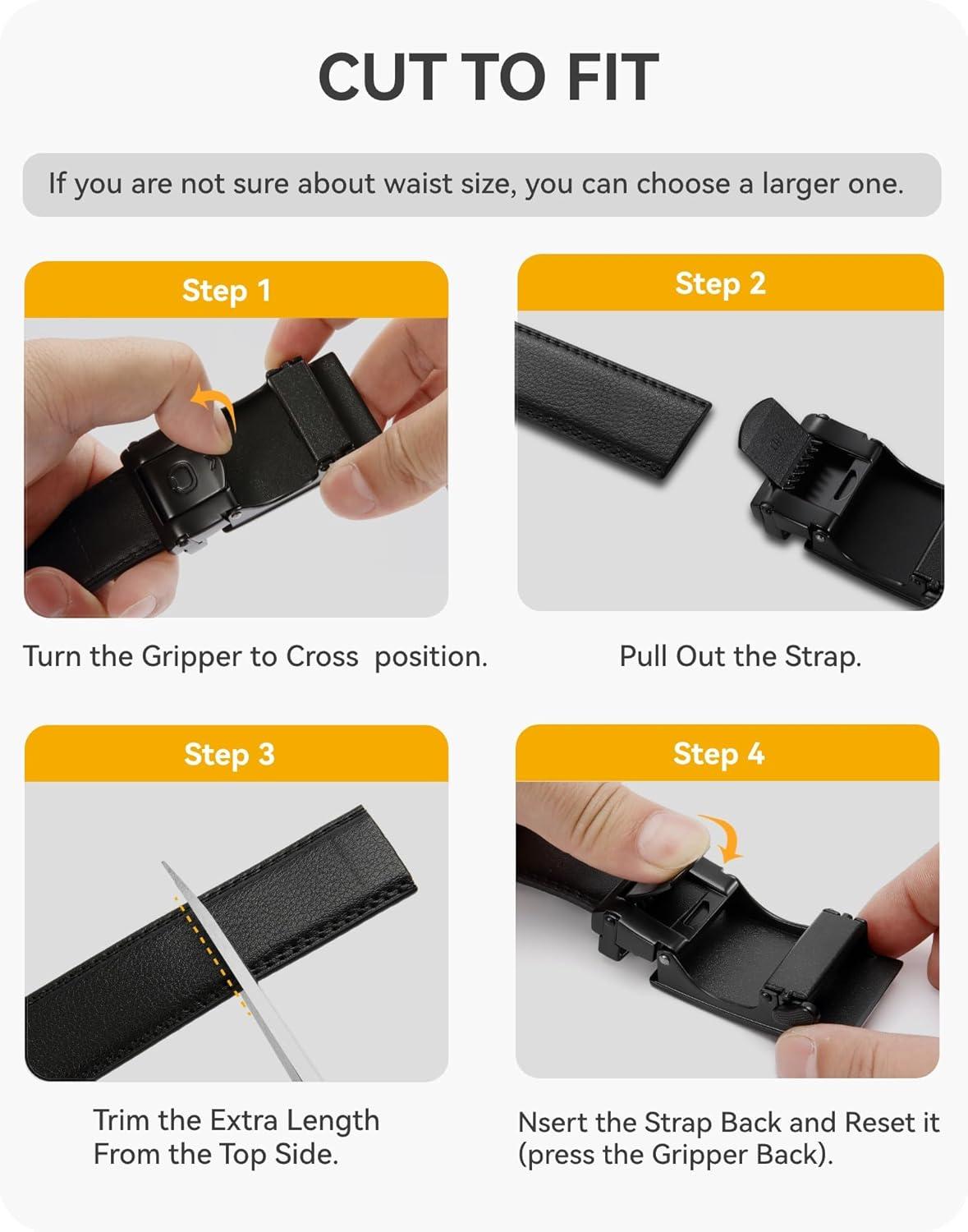 CUT TO FIT

If you are not sure about waist size, you can choose a larger one.

Step 1

Turn the Gripper to Cross  position.

Step 2

Pull Out the Strap.

Step 3

Trim the Extra Length From the Top Side.

Step 4

Nsert the Strap Back and Reset it (press the Gripper Back).