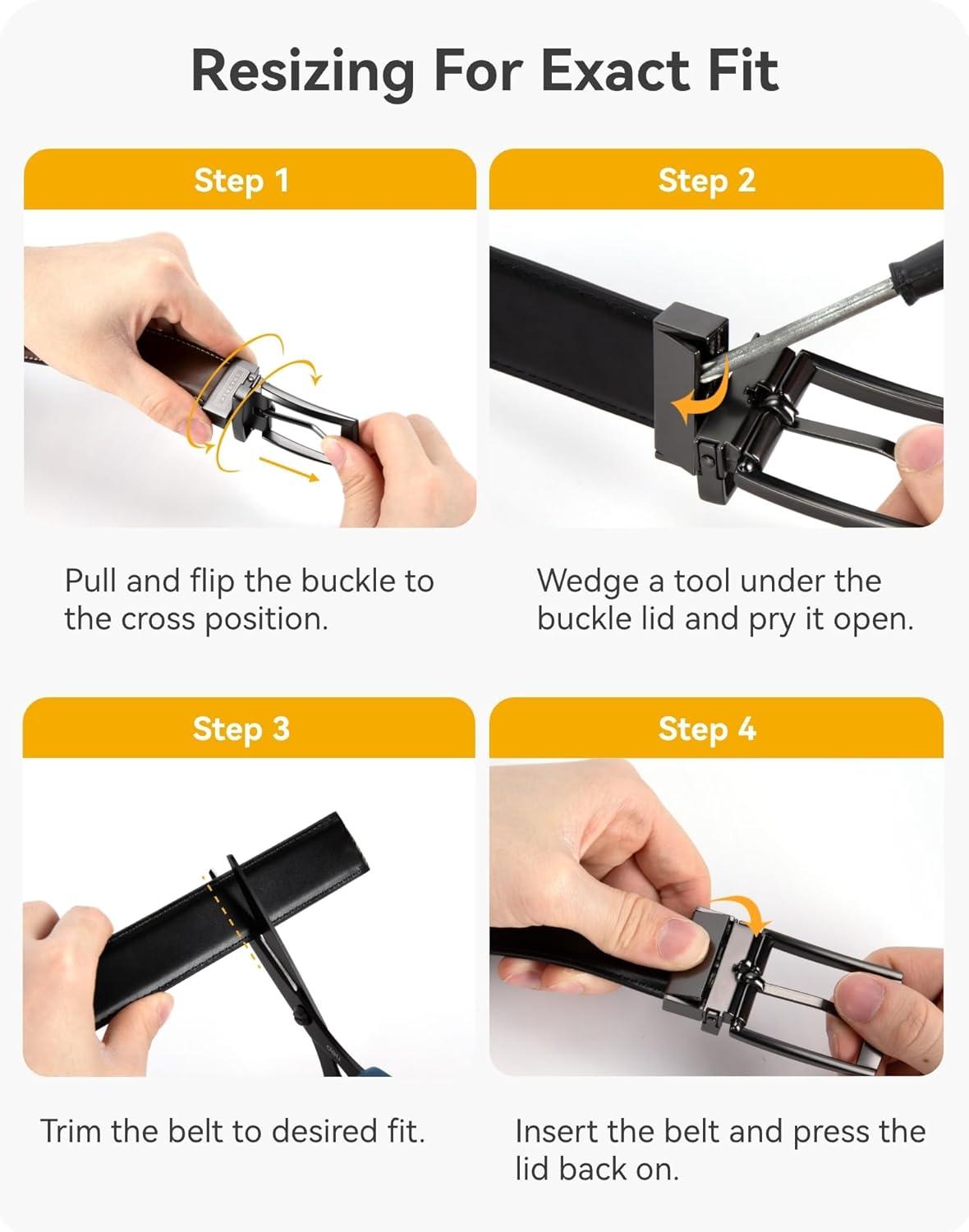 Resizing For Exact Fit

Step 1

Pull and flip the buckle to the cross position.

Step 2

Wedge a tool under the buckle lid and pry it open.

Step 3

Trim the belt to desired fit.

Step 4

Insert the belt and press the lid back on.