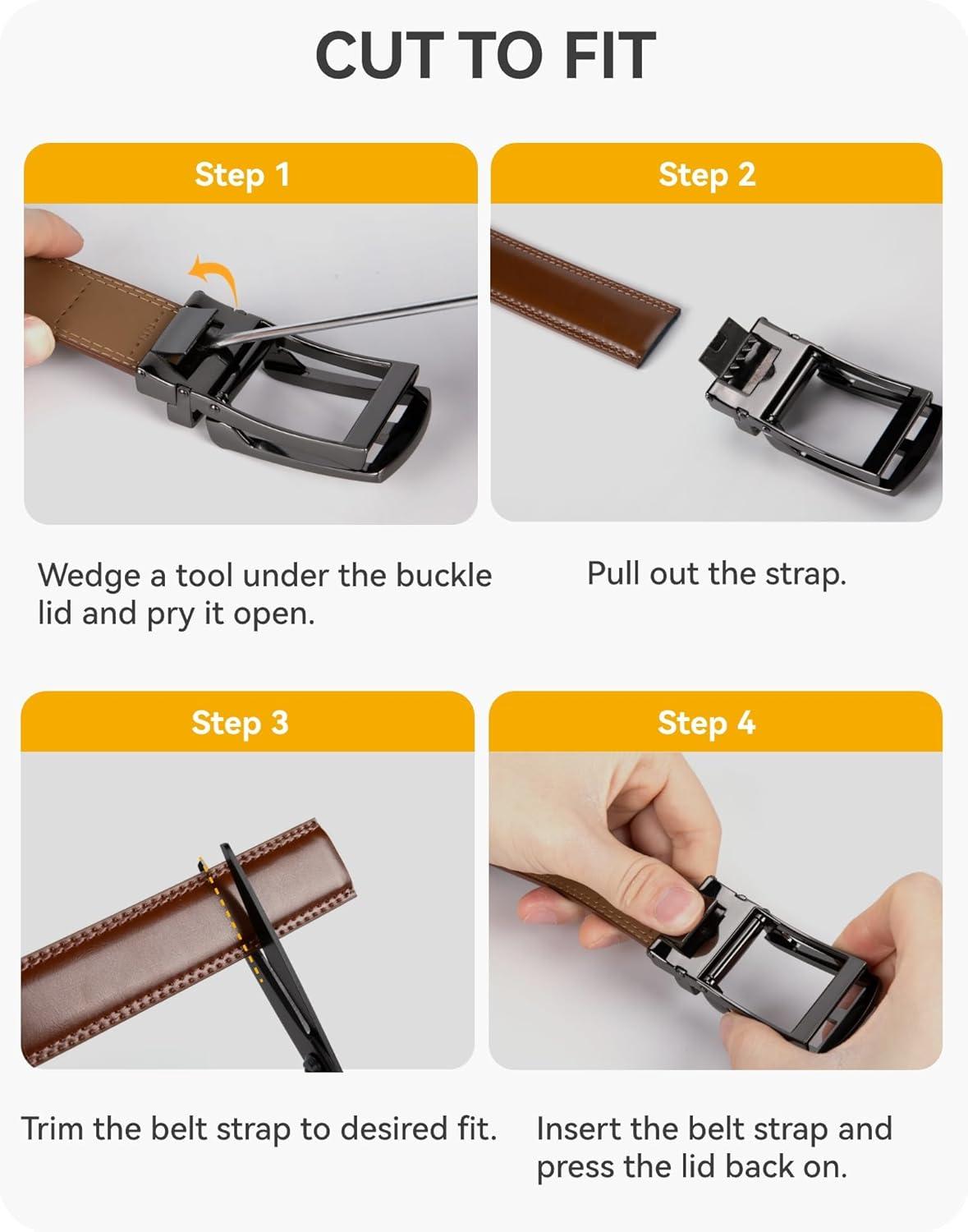 CUT TO FIT

Step 1

Wedge a tool under the buckle lid and pry it open.

Step 2

Pull out the strap.

Step 3

Trim the belt strap to desired fit.

Step 4

Insert the belt strap and press the lid back on.