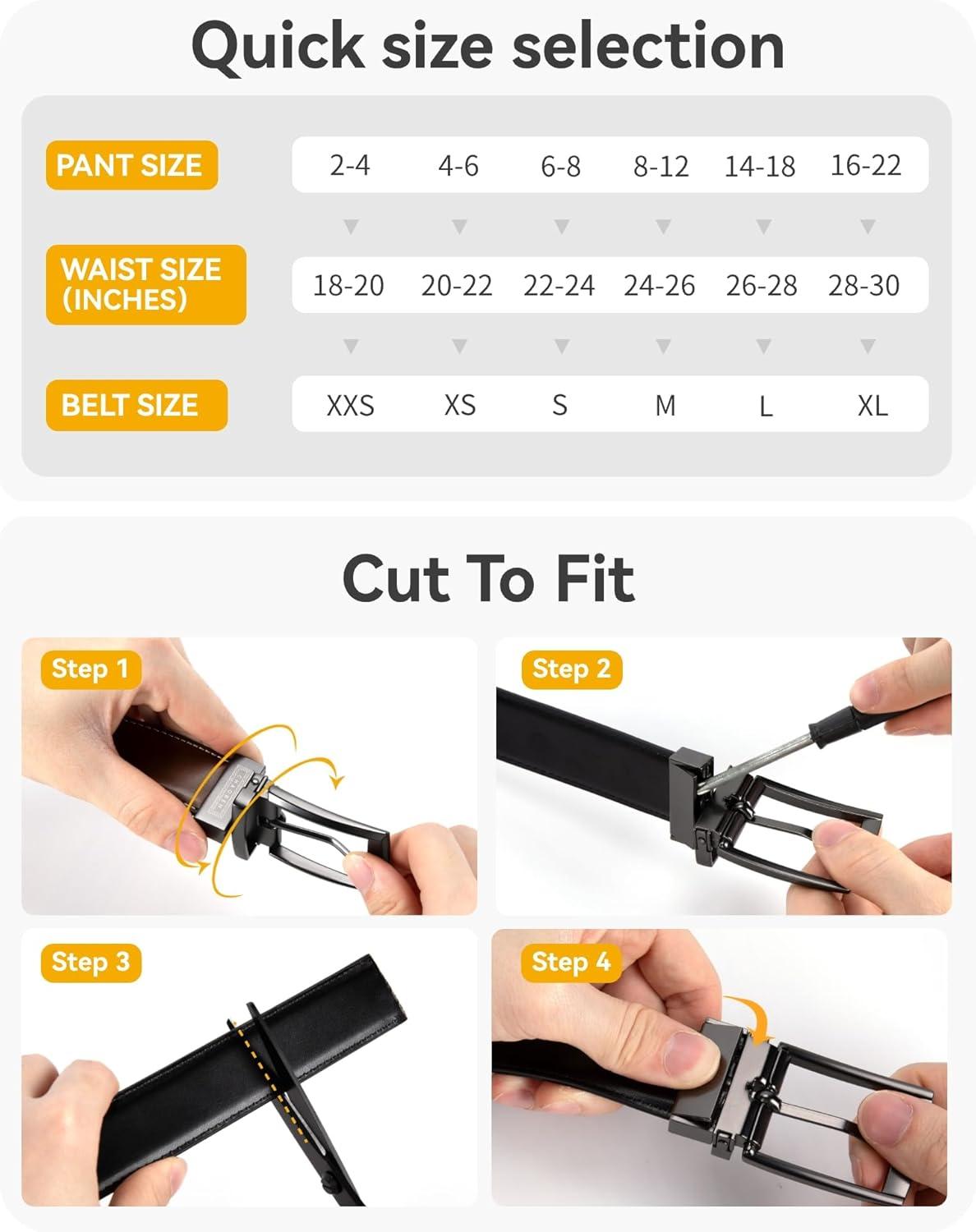 Quick size selection

| PANT SIZE | 2-4 | 4-6 | 6-8 | 8-12 | 14-18 | 16-22 |
|---|---|---|---|---|---|---|
| WAIST SIZE (INCHES) | 18-20 | 20-22 | 22-24 | 24-26 | 26-28 | 28-30 |
| BELT SIZE | XXS | XS | S | M | L | XL |

Cut To Fit

Step 1

Step 2

Step 3

Step 4